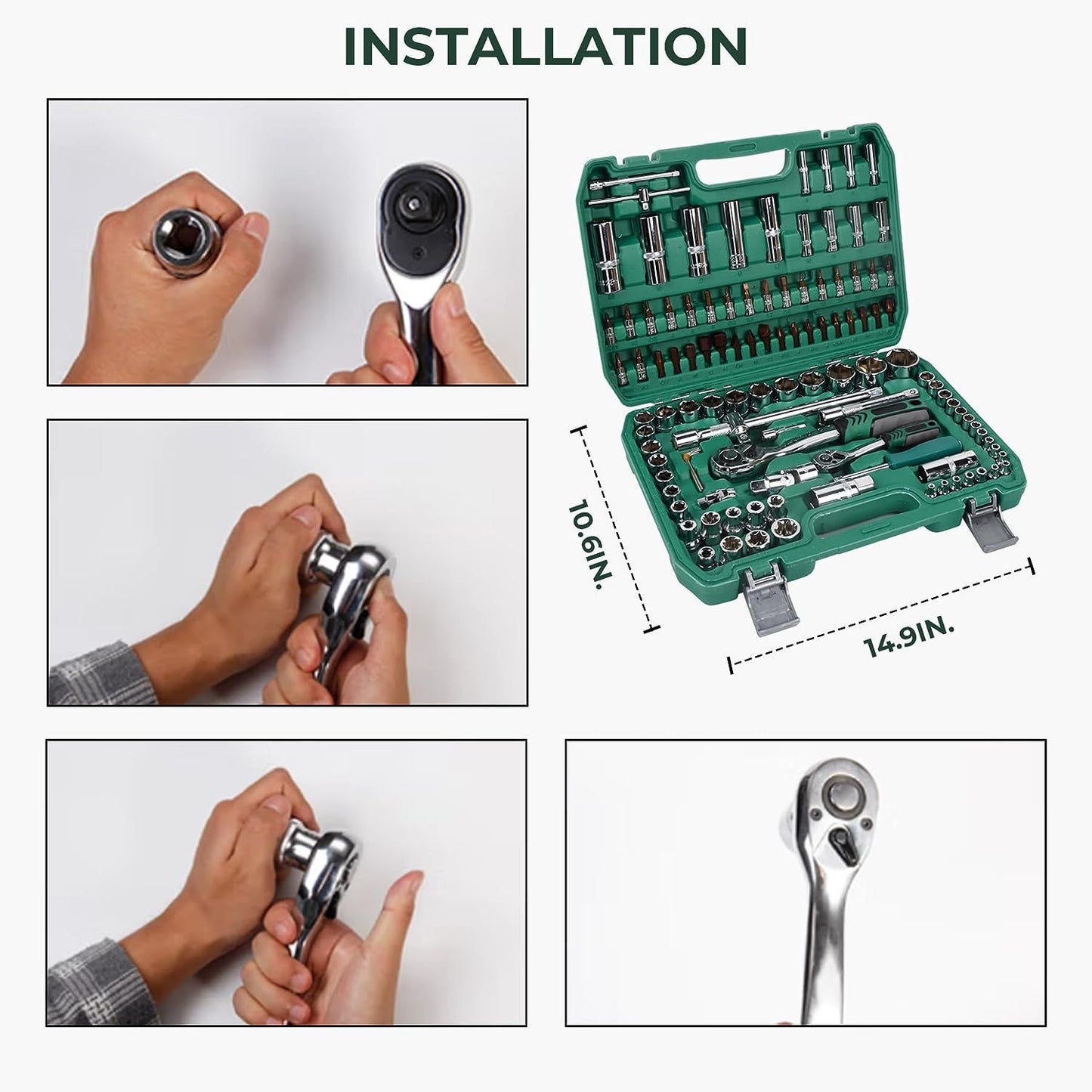 INSTALLATION

10.6IN.

14.9IN.