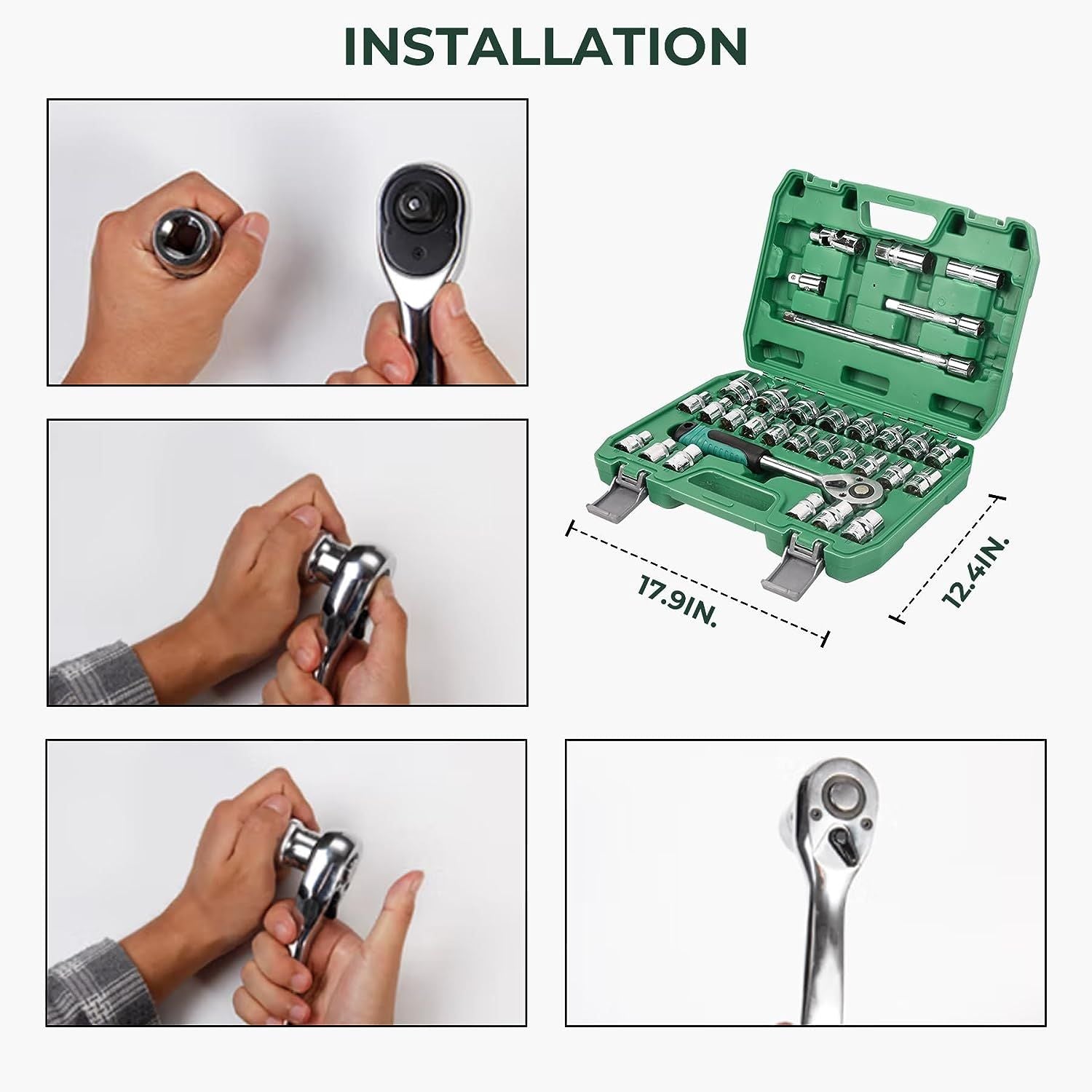 INSTALLATION

17.9IN.

12.4IN.