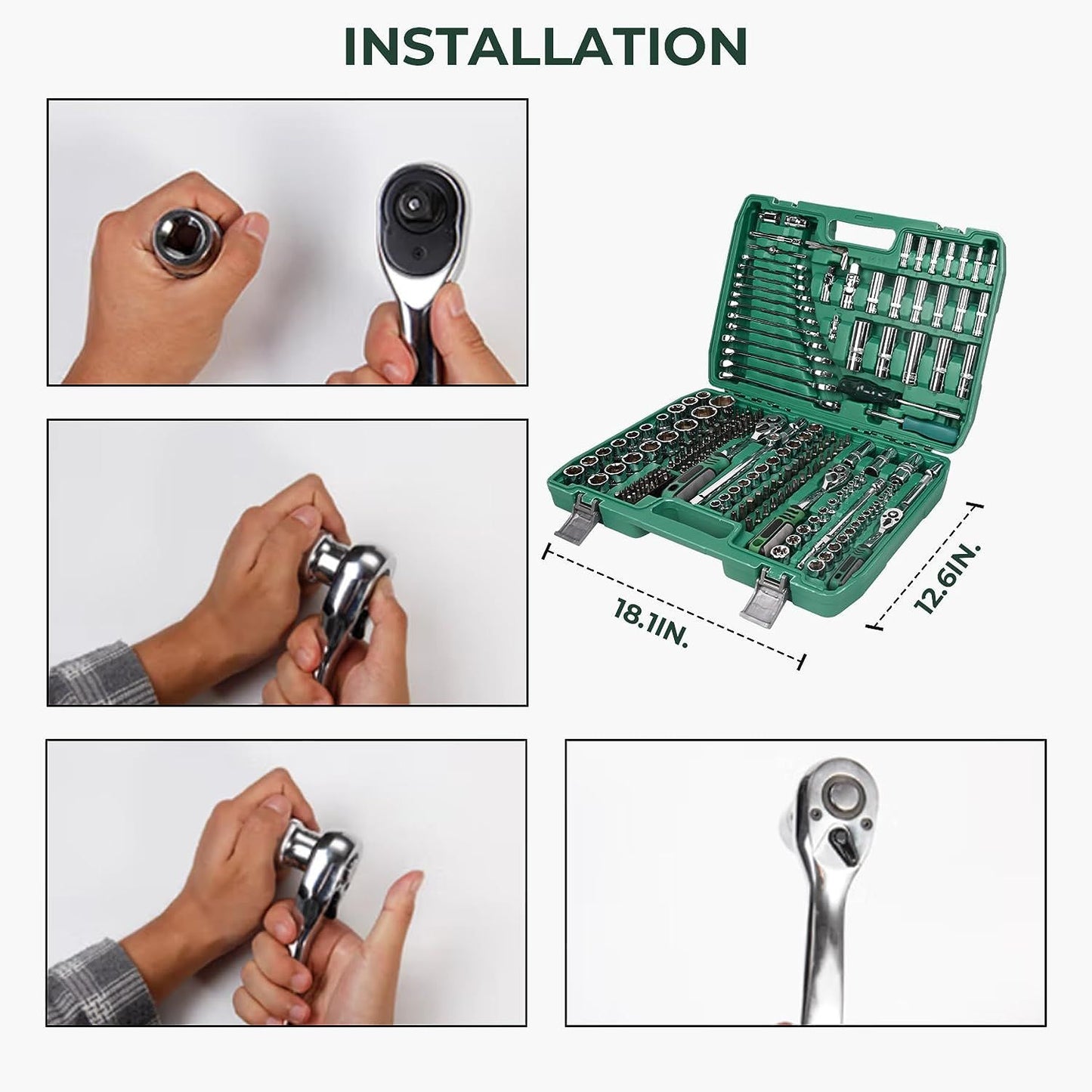 INSTALLATION

18.1IN.

12.6IN.